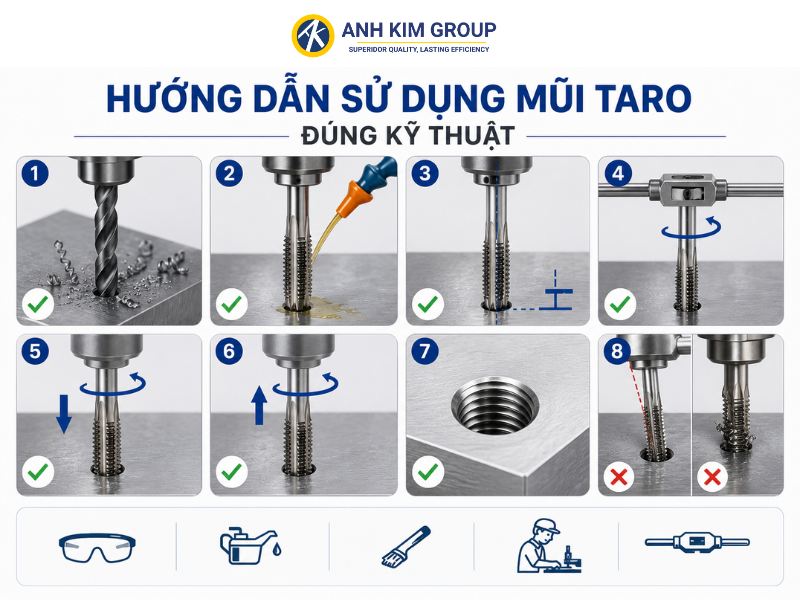 ANH KIM GROUP
SUPERIDOR QUALITY, LASTING EFFICIENCY

HƯỚNG DẪN SỬ DỤNG MŨI TARO
ĐÚNG KỸ THUẬT

1
2
3
4
5
6
7
8